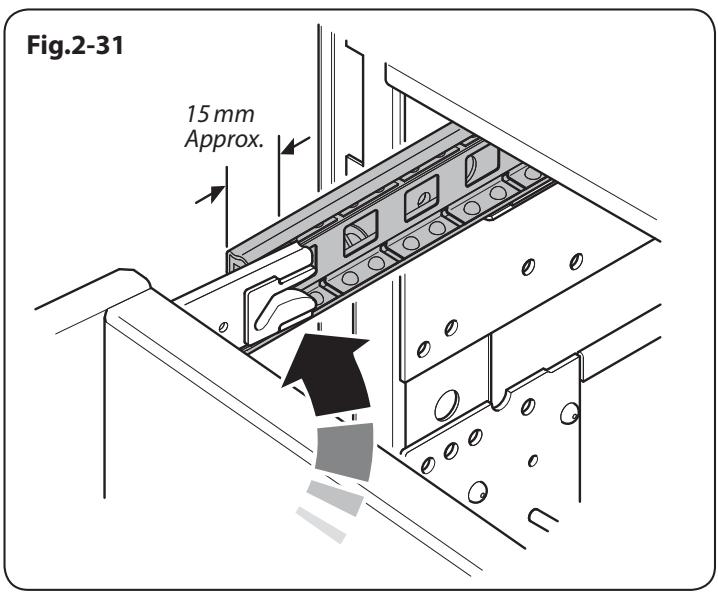 Fig.2-31

15 mm
Approx.