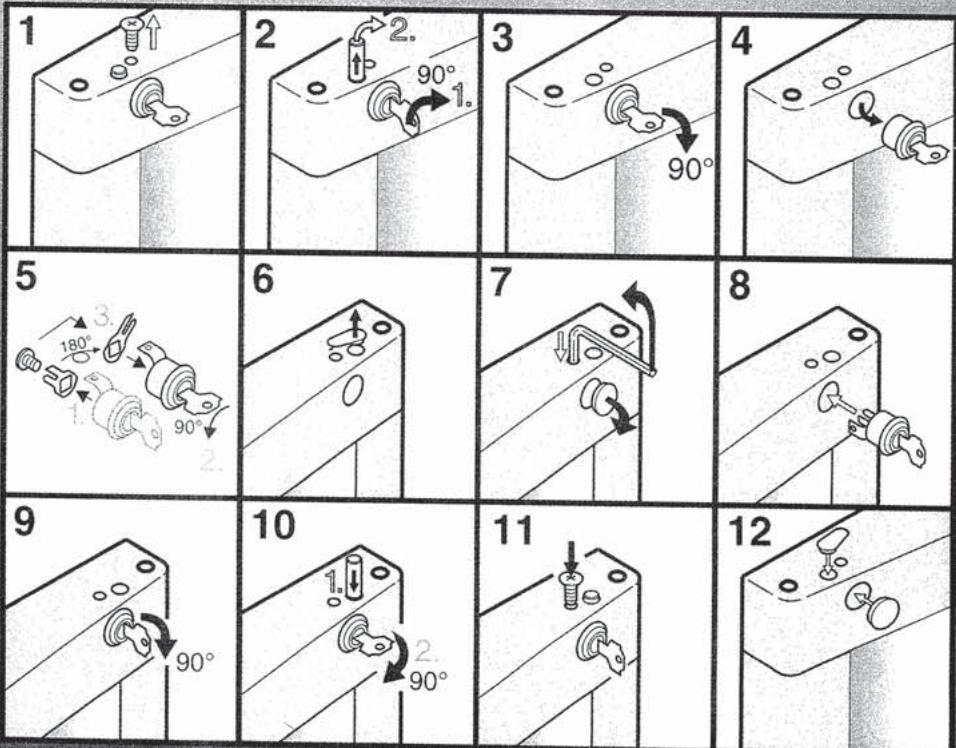 1

2
2.
90°
1.

3
90°

4

5
3.
180°
1.
90°
2.

6

7

8

9
90°

10
1.
2.
90°

11

12