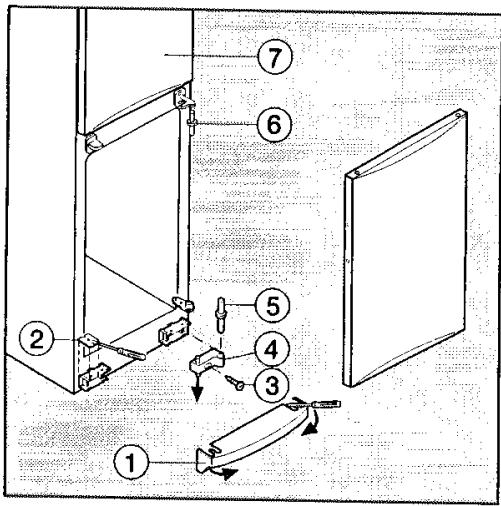 7
6
5
2
4
3
1