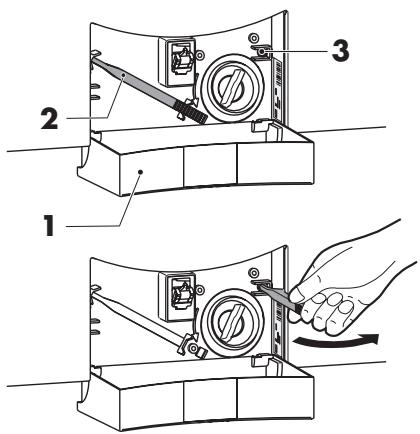 3
2
1