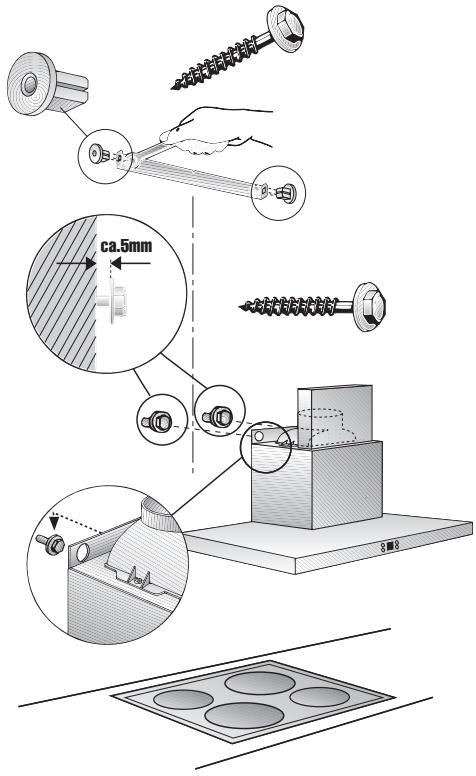 ca.5mm