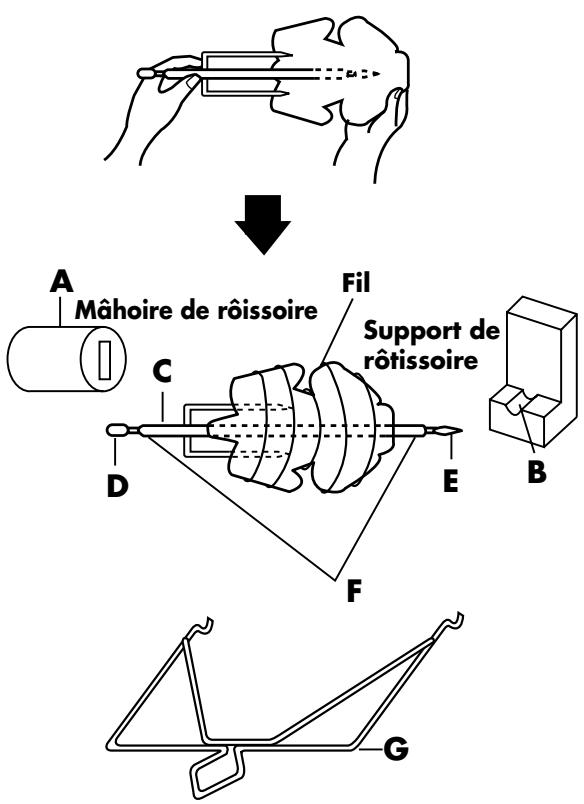 A
Mâhoire de rôissoire

Fil

Support de rôtissoire

C

D

E

B

F

G