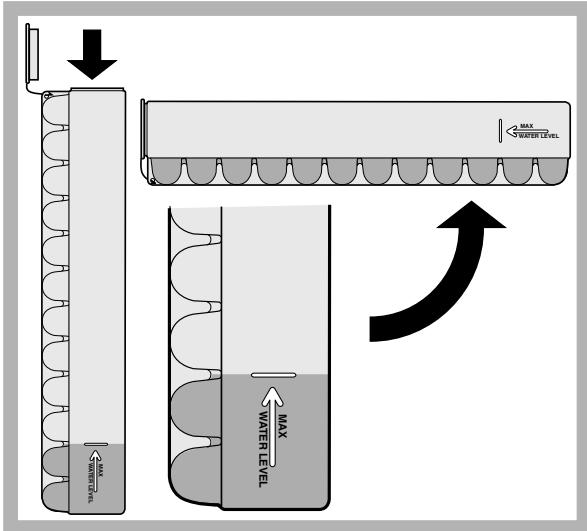 MAX
WATER LEVEL

MAX
WATER LEVEL

MAX
WATER LEVEL