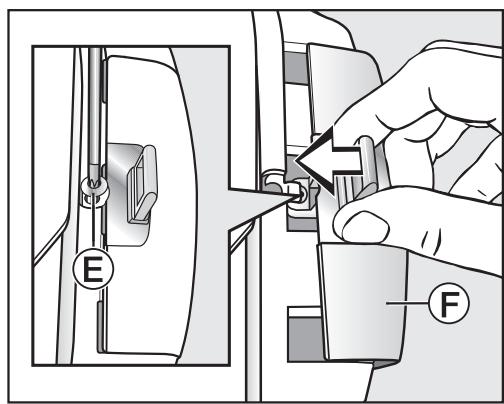 E

F