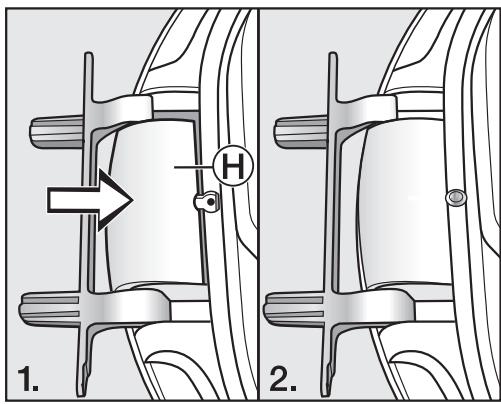 H

1.

2.