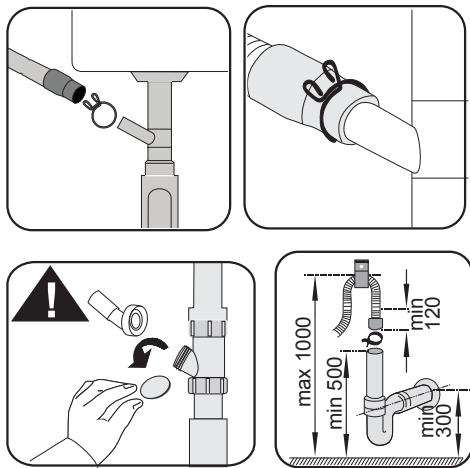 !

max 1000

min 500

min 120

min 300