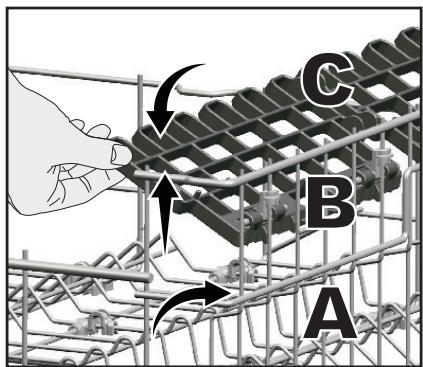 C
B
A