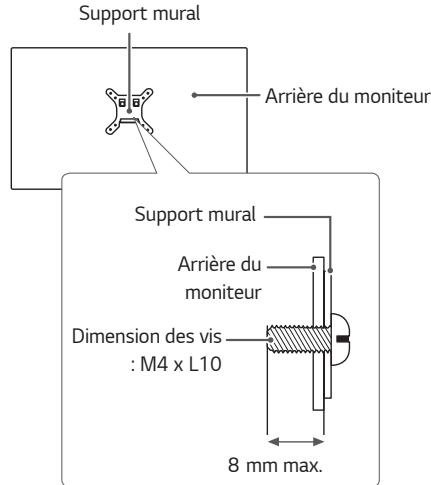 Support mural

Arrière du moniteur

Support mural

Arrière du moniteur

Dimension des vis : M4 x L10

8 mm max.