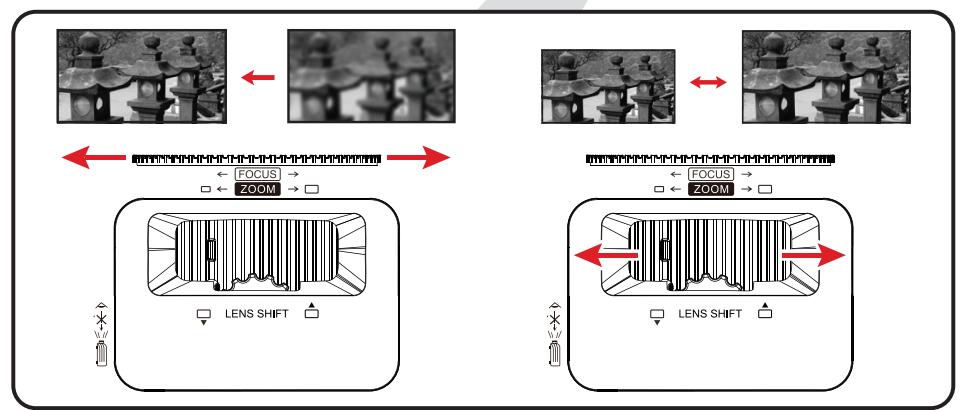 ← FOCUS →
← ZOOM →
LENS SHIFT

← FOCUS →
← ZOOM →
LENS SHIFT