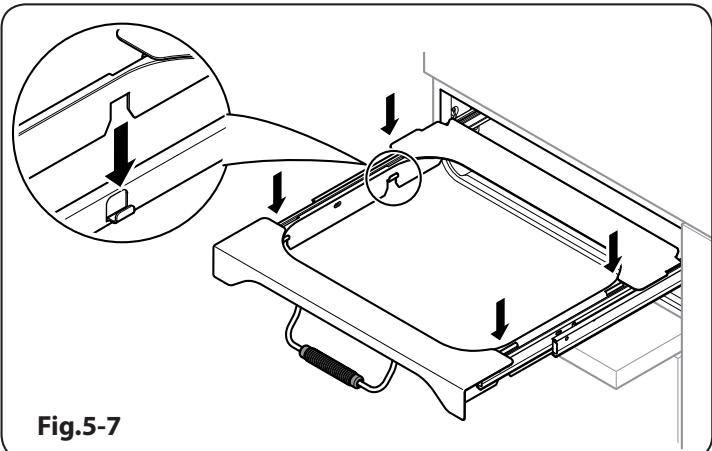 Fig.5-7