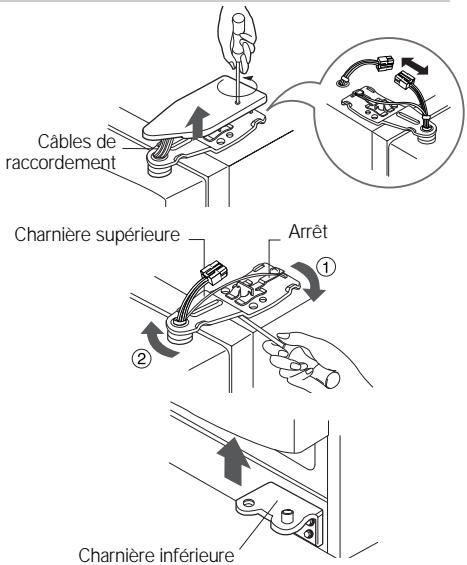 Câbles de raccordement

Charnière supérieure

Arrêt

①

②

Charnière inférieure