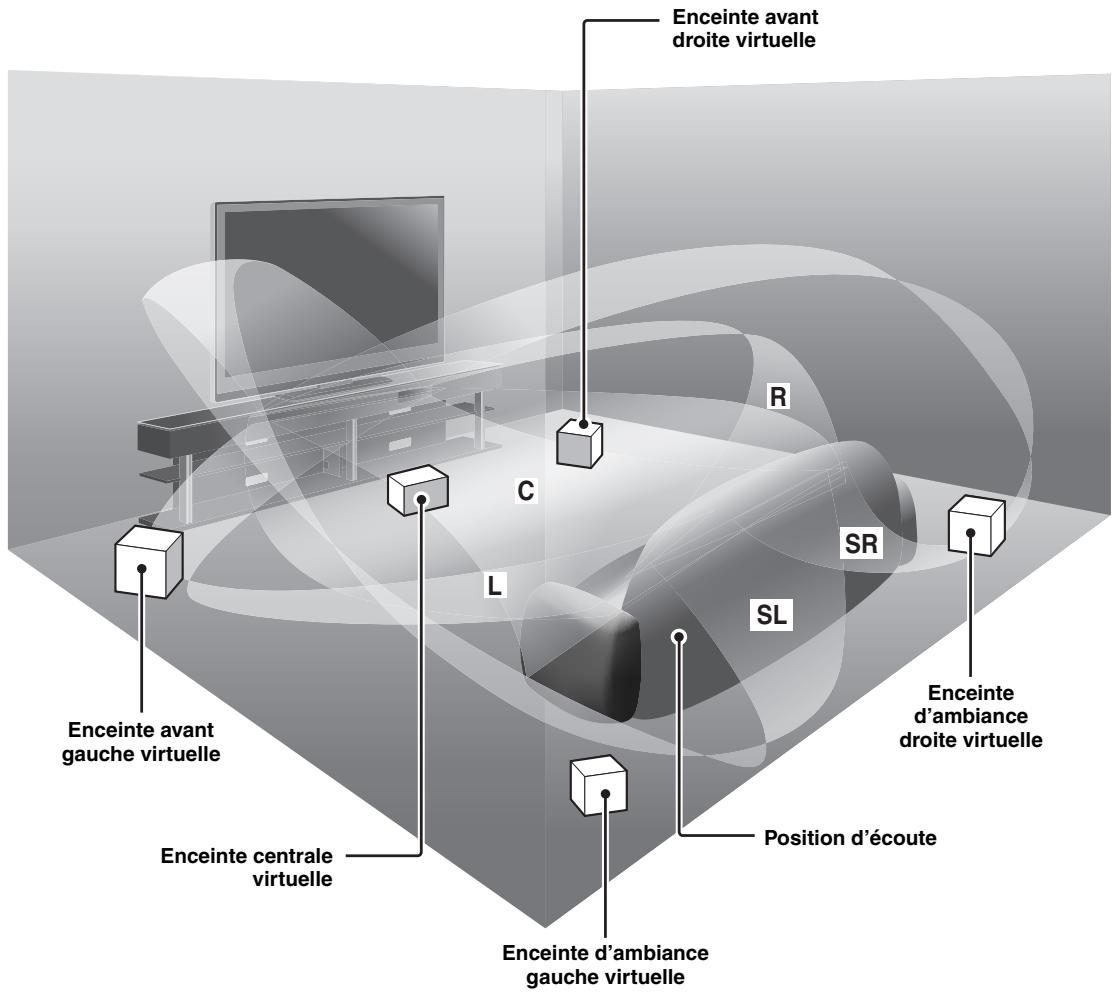 Enceinte avant droite virtuelle

R

C

SR

L

SL

Enceinte avant gauche virtuelle

Enceinte d'ambiance droite virtuelle

Enceinte centrale virtuelle

Position d'écoute

Enceinte d'ambiance gauche virtuelle