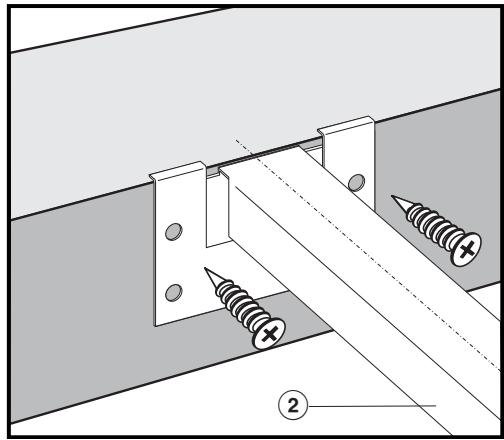 2