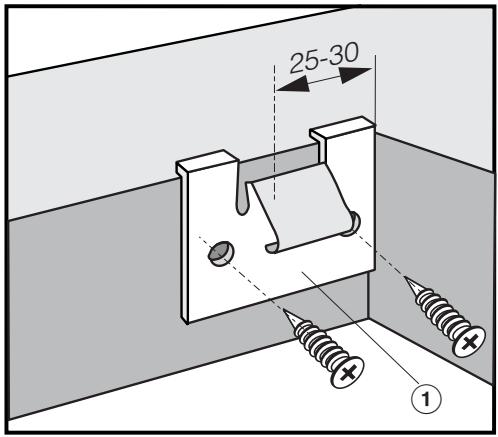 25-30

1