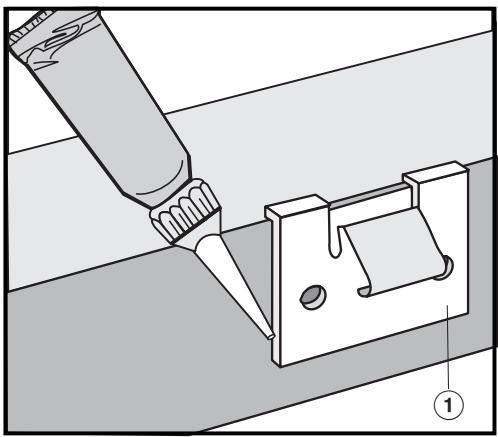 1