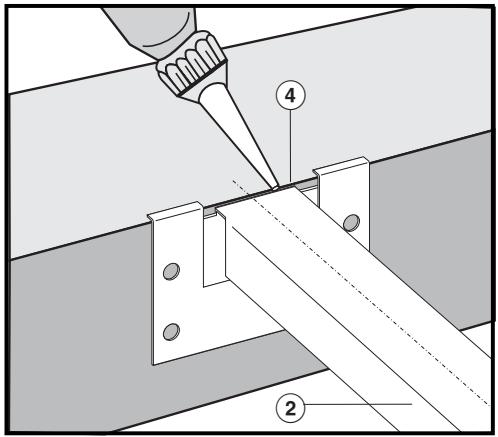 4

2