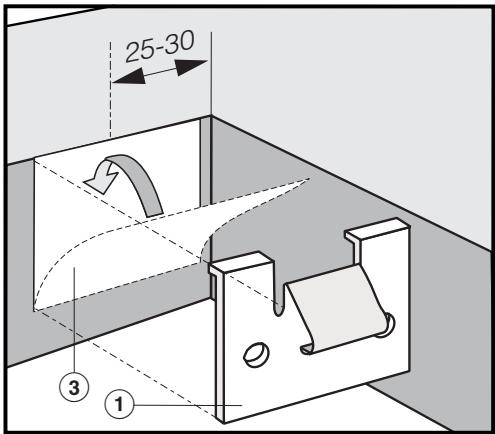 25-30

3

1