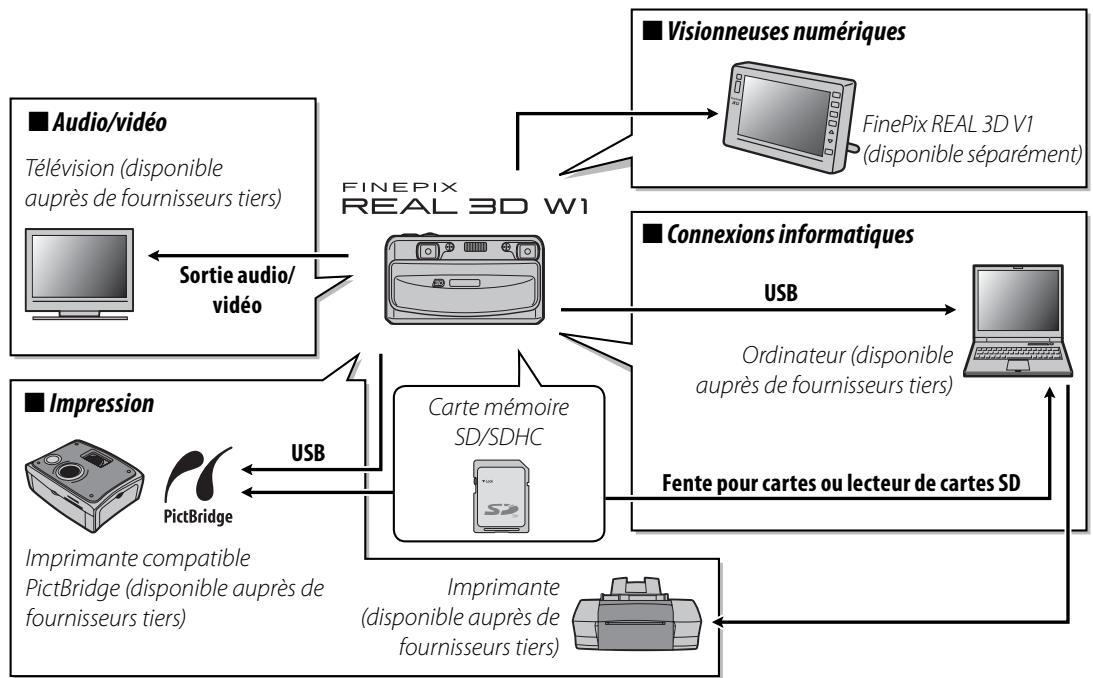 ■ Visionneuses numériques

FinePix REAL 3D V1 (disponible séparément)

■ Audio/vidéo

Télévision (disponible auprès de fournisseurs tiers)

Sortie audio/vidéo

FINEPIX
REAL 3D W1

■ Connexions informatiques

USB

Ordinateur (disponible auprès de fournisseurs tiers)

■ Impression

USB

PictBridge

Carte mémoire SD/SDHC

Fente pour cartes ou lecteur de cartes SD

Imprimante compatible PictBridge (disponible auprès de fournisseurs tiers)

Imprimante (disponible auprès de fournisseurs tiers)