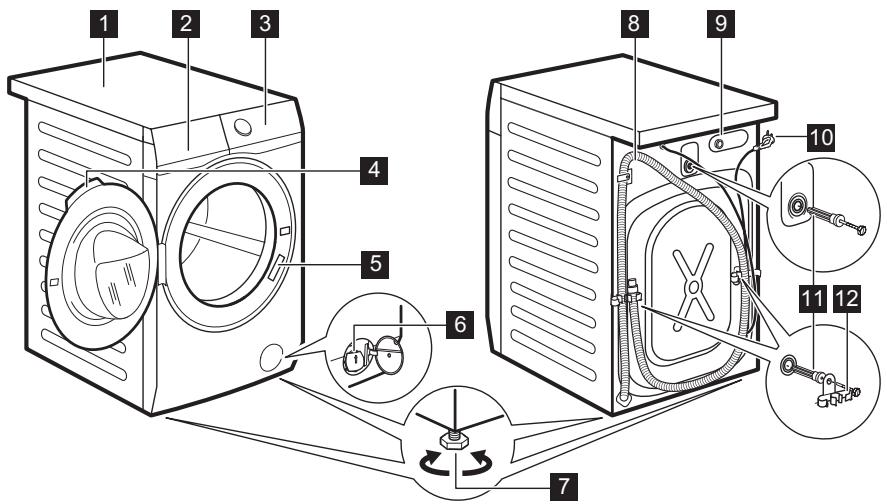 1
2
3
4
5
6
7
8
9
10
11
12