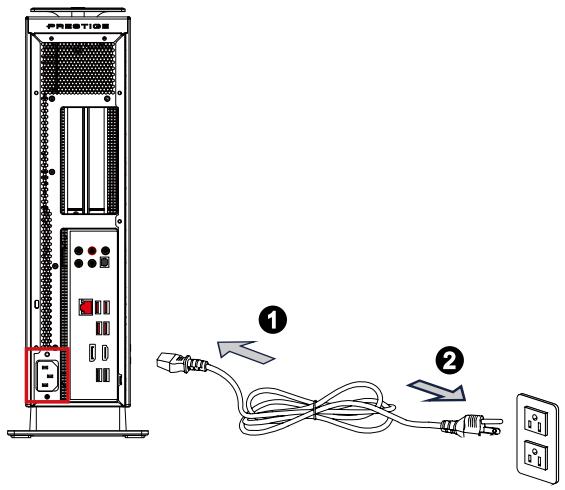 PRESTIGE

1

2