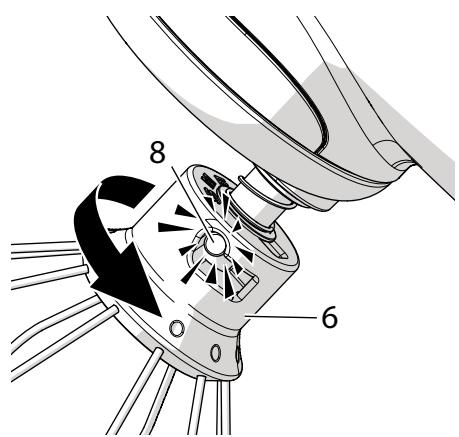 8
6