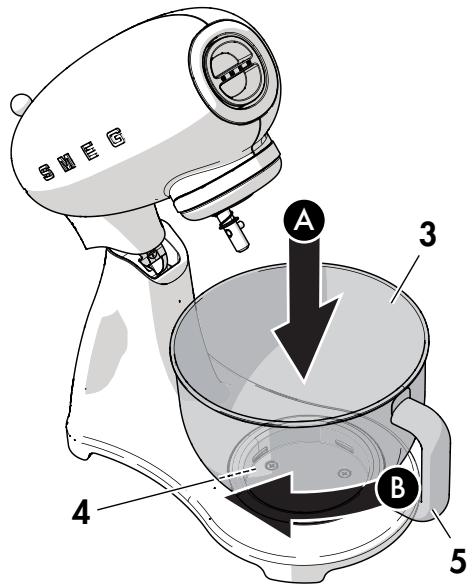 SMEG
A
3
4
B
5