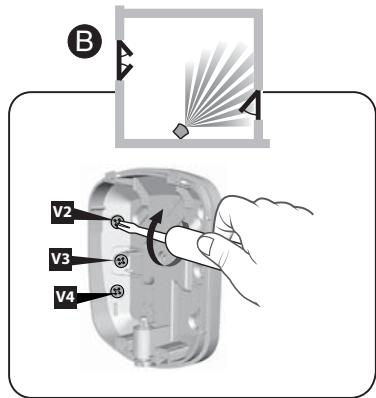 B

V2

V3

V4