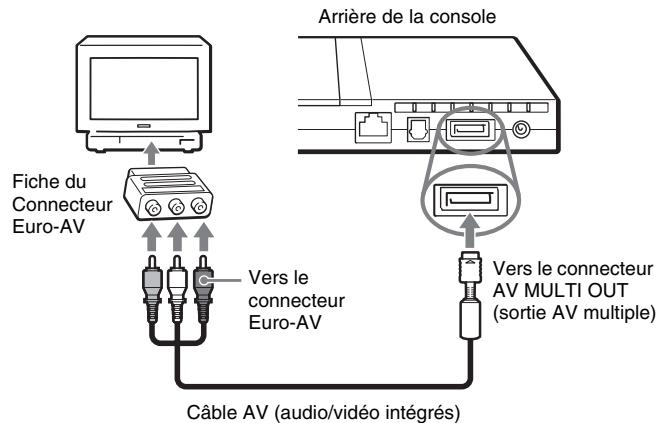 Arrière de la console

Fiche du Connecteur Euro-AV

Vers le connecteur Euro-AV

Vers le connecteur AV MULTI OUT (sortie AV multiple)

Câble AV (audio/vidéo intégrés)