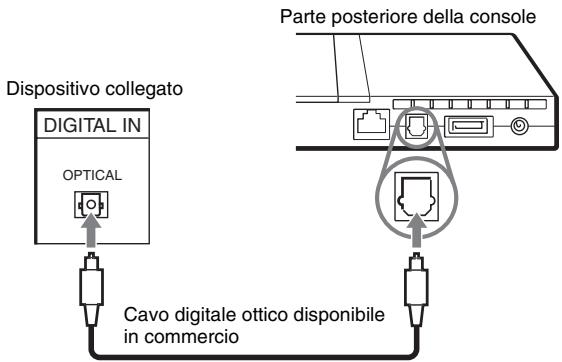 Parte posteriore della console

Dispositivo collegato

DIGITAL IN

OPTICAL

Cavo digitale ottico disponibile in commercio