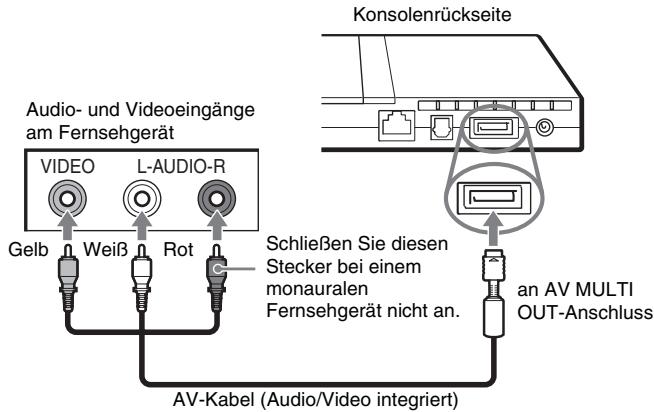 Konsolenrückseite

Audio- und Videoeingänge am Fernsehgerät

VIDEO

L-AUDIO-R

Gelb

Weiß

Rot

Schließen Sie diesen Stecker bei einem monauralen Fernsehgerät nicht an.

an AV MULTI OUT-Anschluss

AV-Kabel (Audio/Video integriert)