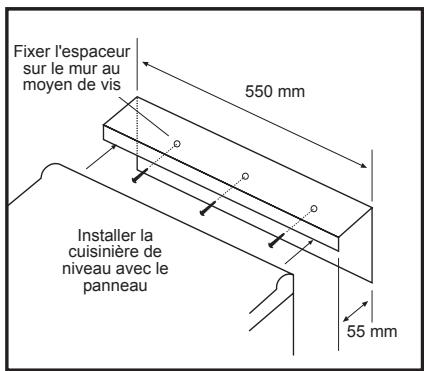 Fixer l'espaceur sur le mur au moyen de vis

550 mm

Installer la cuisinière de niveau avec le panneau

55 mm