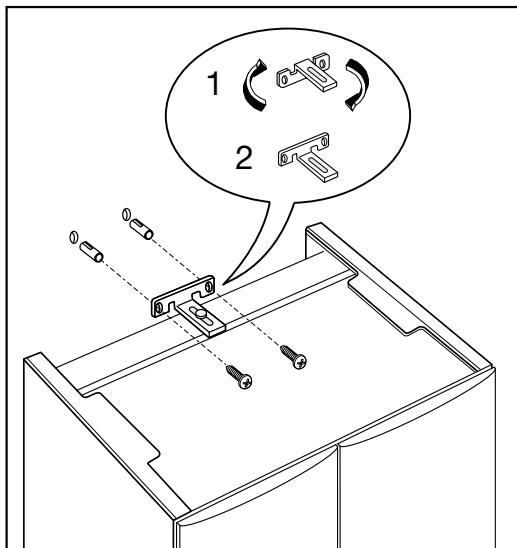 1

2