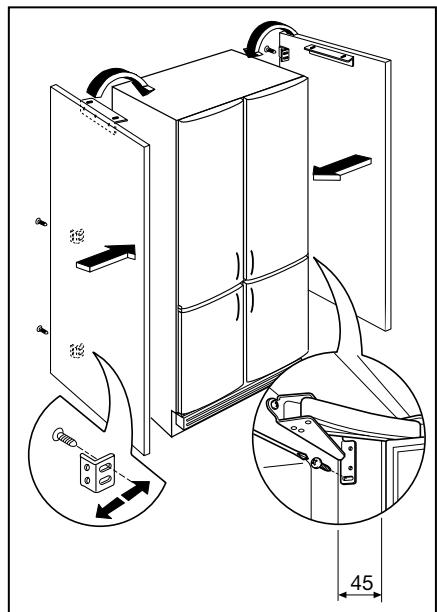 45