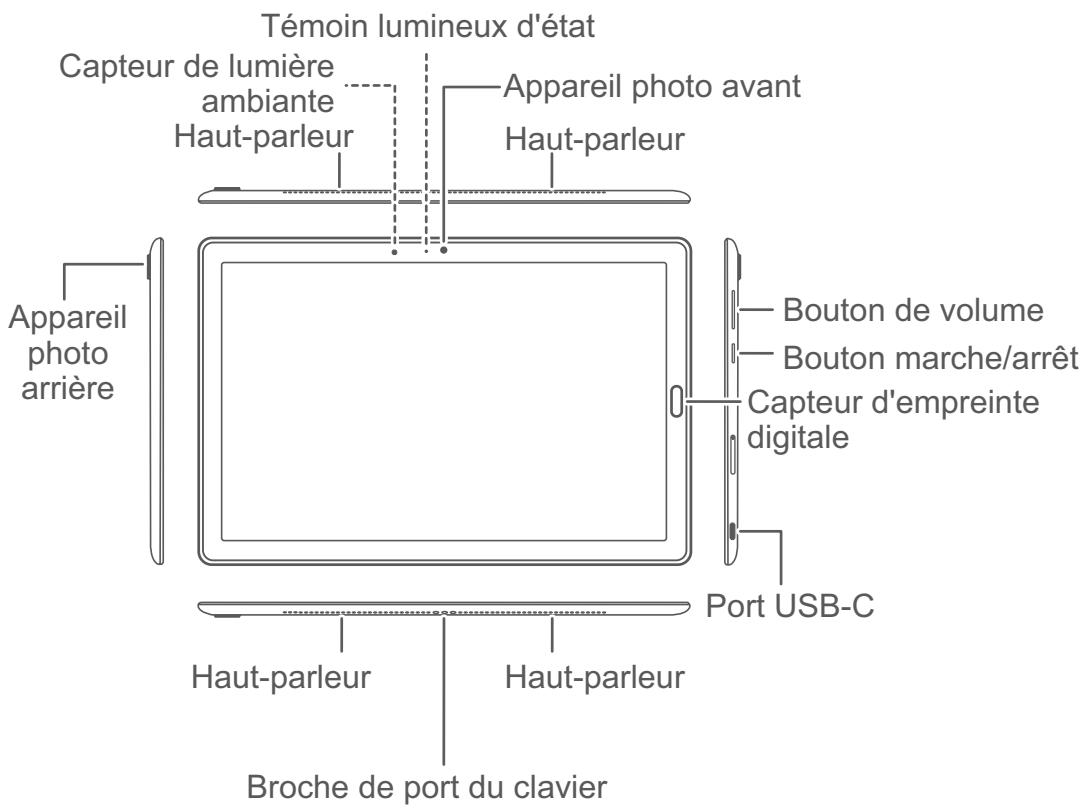 Témoin lumineux d'état
Capteur de lumière ambiante
Appareil photo avant
Haut-parleur
Haut-parleur
Appareil photo arrière
Bouton de volume
Bouton marche/arrêt
Capteur d'empreinte digitale
Port USB-C
Haut-parleur
Haut-parleur
Broche de port du clavier