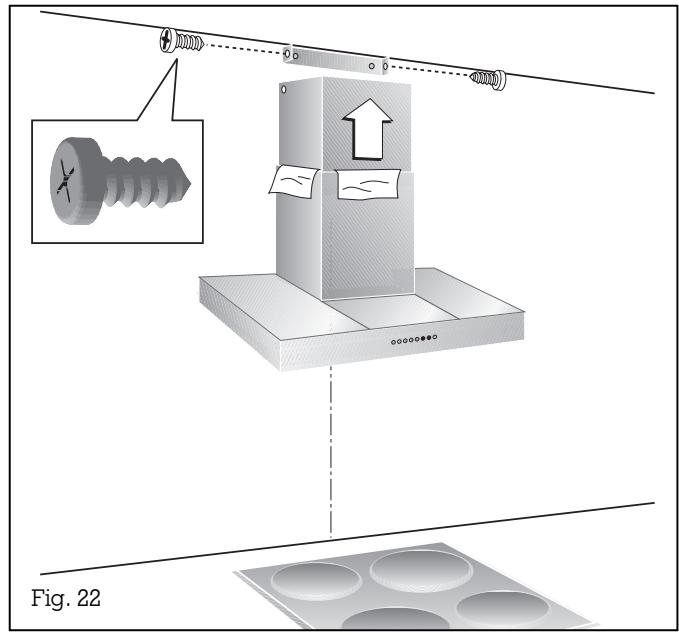 Fig. 22