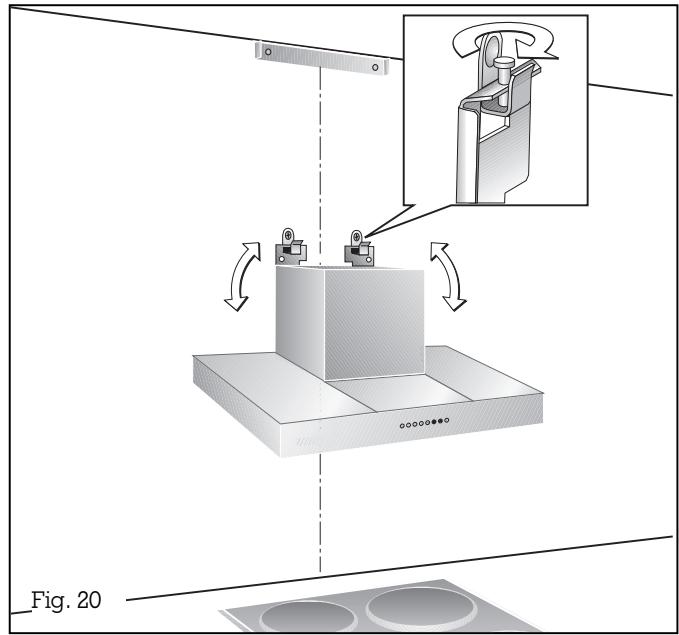 Fig. 20