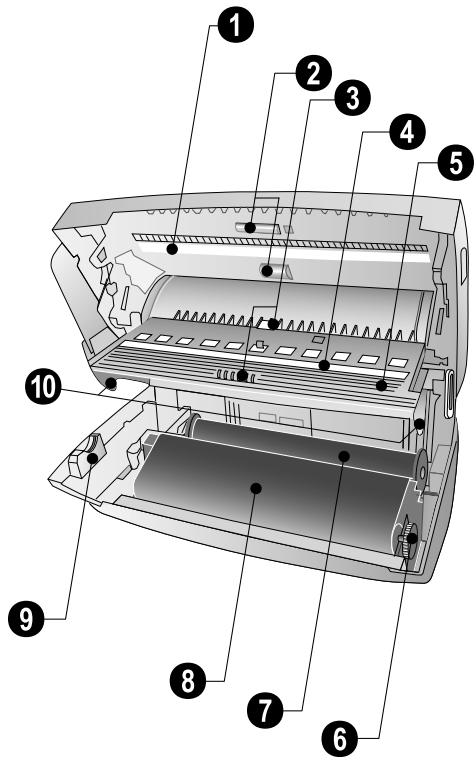 1
2
3
4
5
10
9
8
7
6