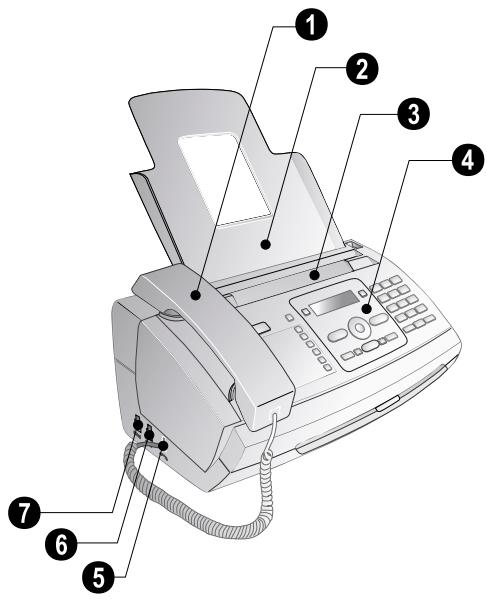 1
2
3
4
7
6
5