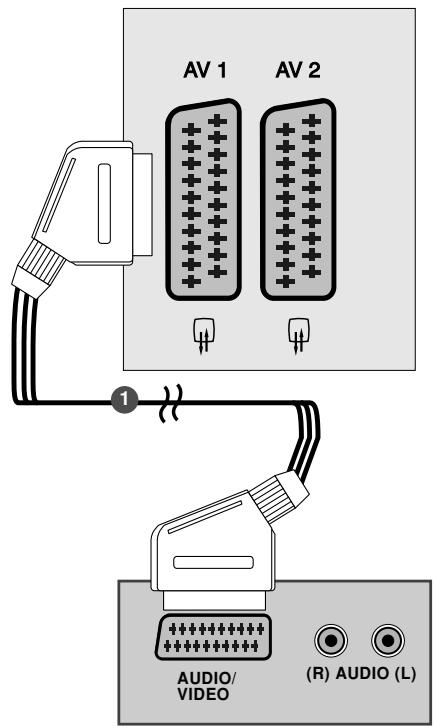 AV 1
AV 2
1
AUDIO/
VIDEO
(R) AUDIO (L)