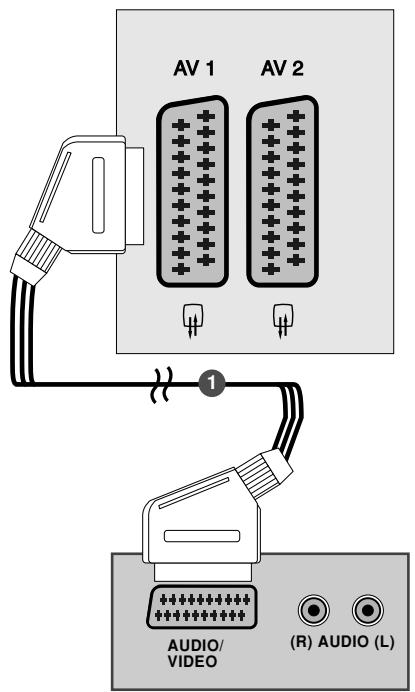 AV 1
AV 2

1

AUDIO/
VIDEO

(R) AUDIO (L)