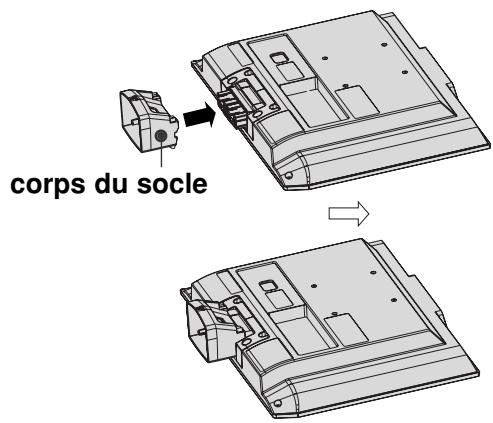 corps du socle