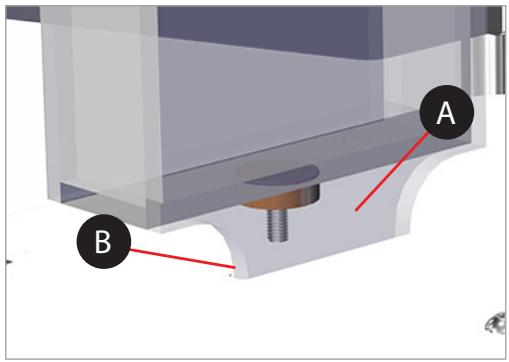 A

B