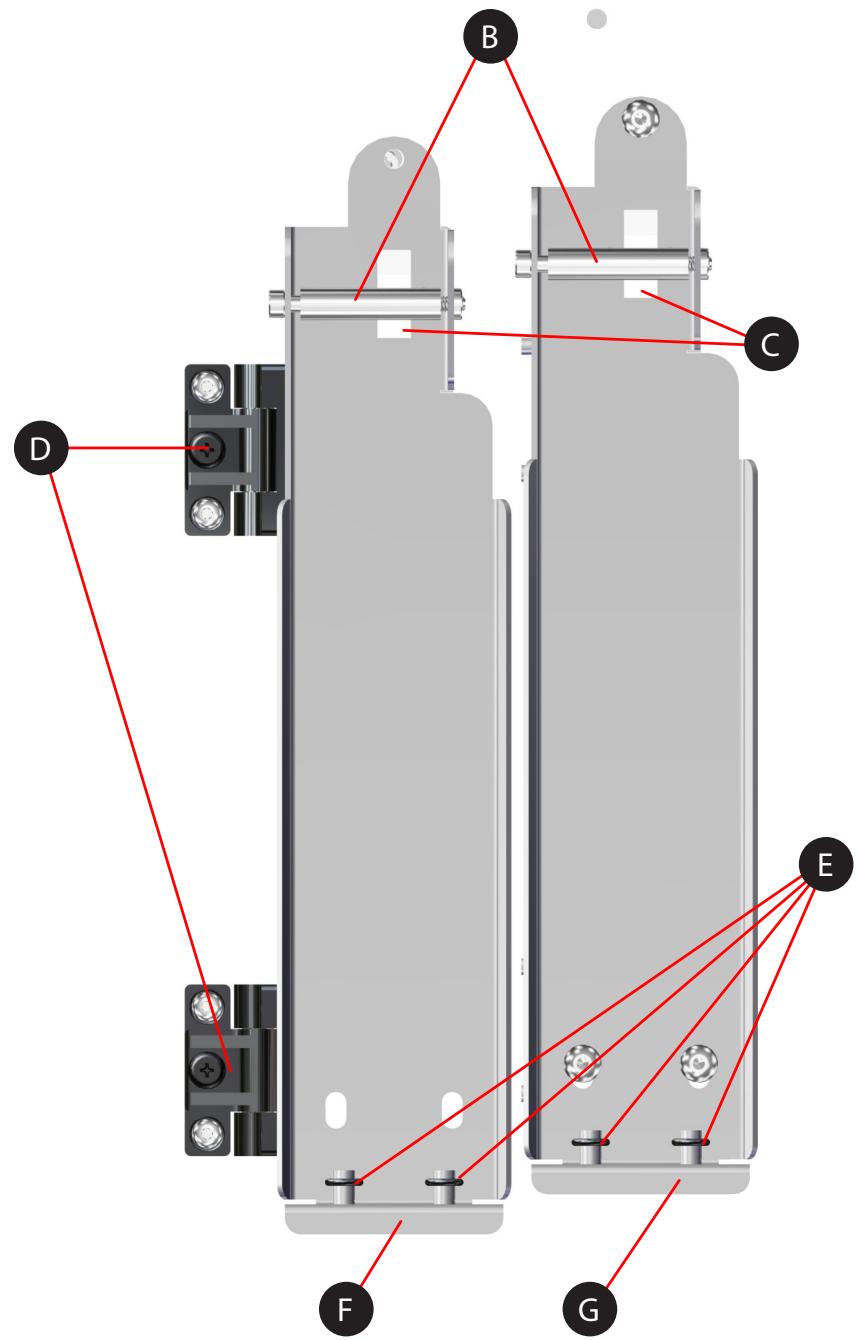 B
C
D
E
F
G