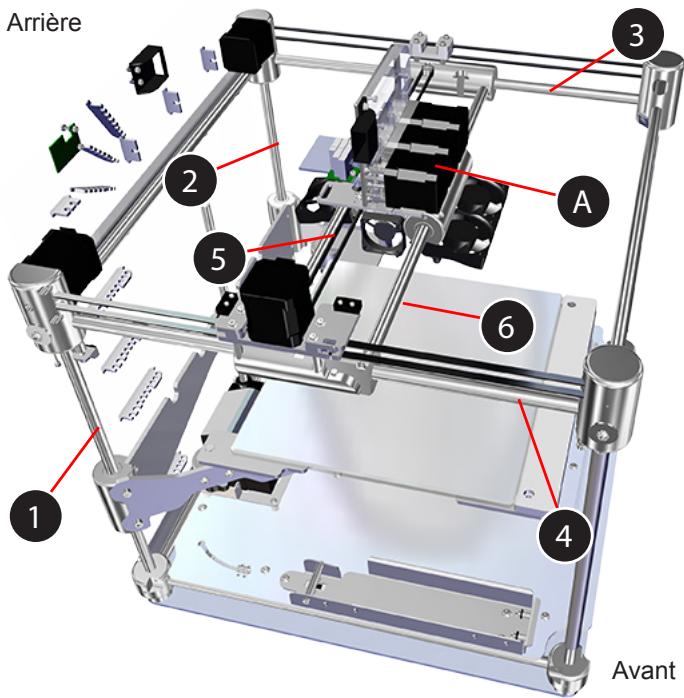 Arrière

3

2

A

5

6

1

4

Avant