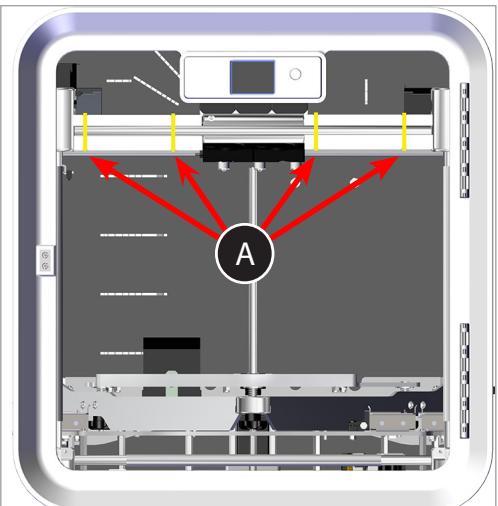 A