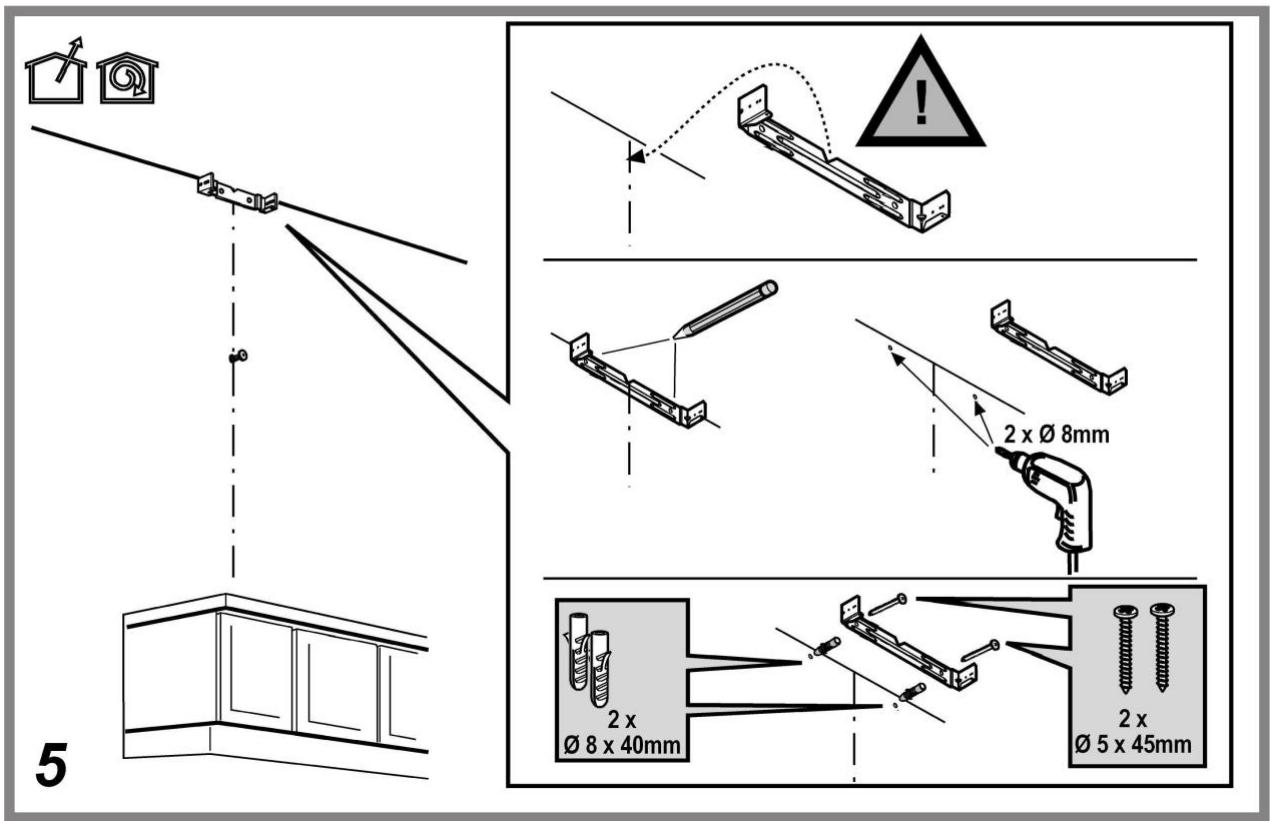 !

2 x Ø 8mm

2 x
Ø 8 x 40mm

2 x
Ø 5 x 45mm

5