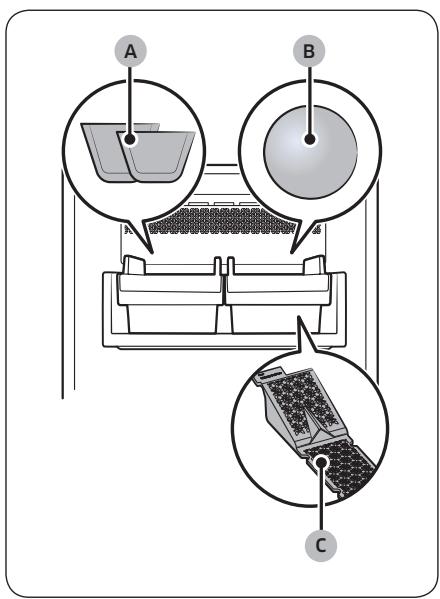 A
B
C