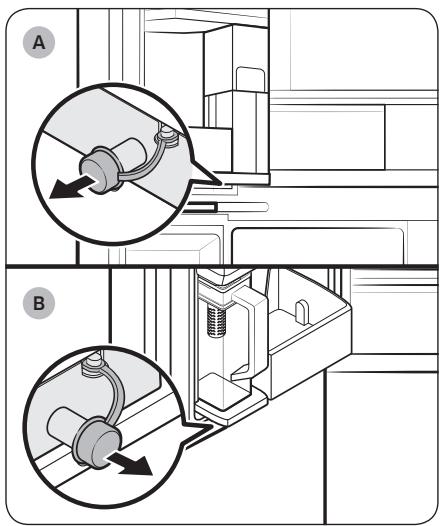 A

B