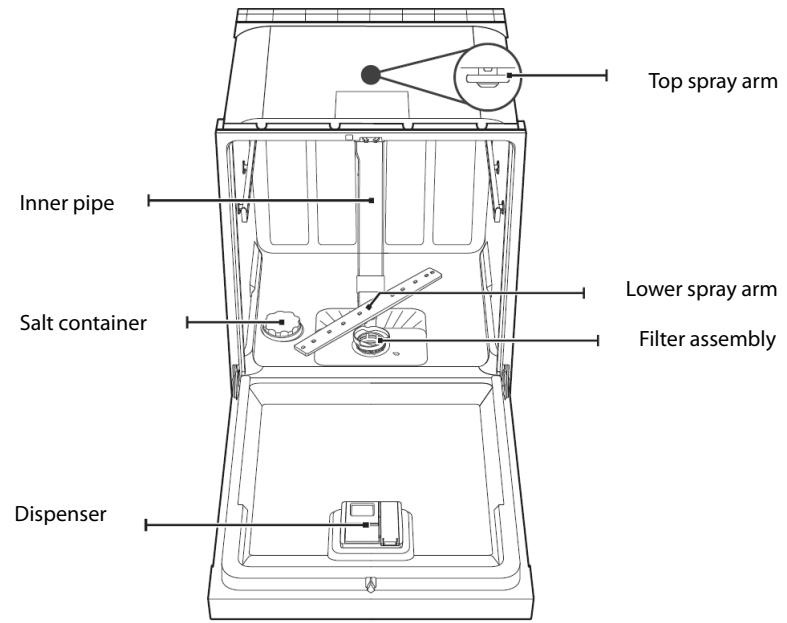 Top spray arm

Inner pipe

Lower spray arm

Salt container

Filter assembly

Dispenser