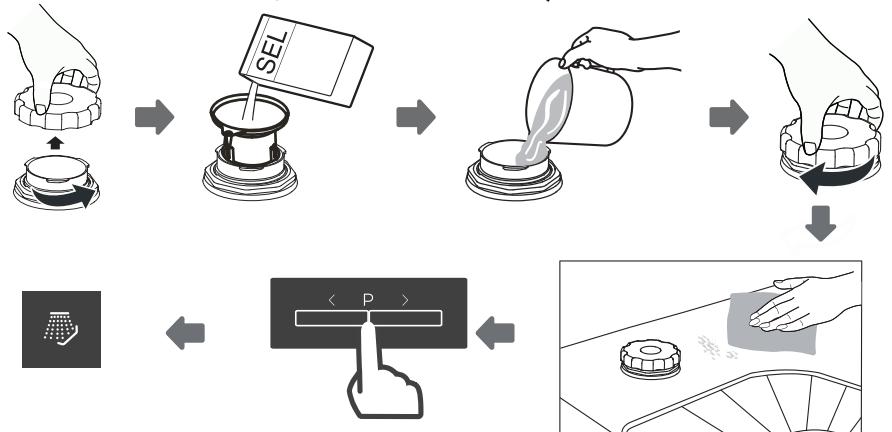 SEL

< P >